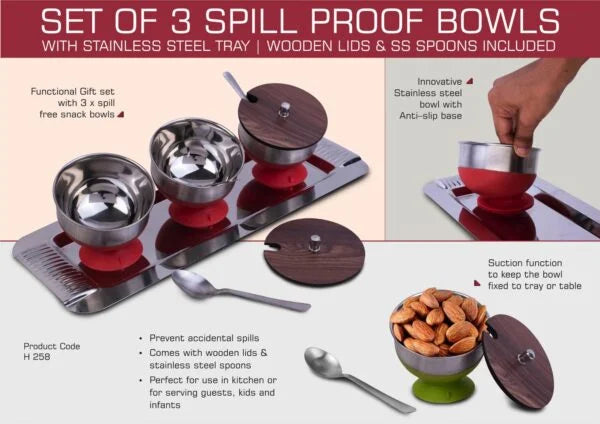 SET OF 3 SPILL PROOF BOWLS
WITH STAINLESS STEEL TRAY | WOODEN LIDS & SS SPOONS INCLUDED

Functional Gift set with 3 x spill free snack bowls

Innovative Stainless steel bowl with Anti-slip base

Suction function to keep the bowl fixed to tray or table

Product Code
H 258

• Prevent accidental spills
• Comes with wooden lids & stainless steel spoons
• Perfect for use in kitchen or for serving guests, kids and infants